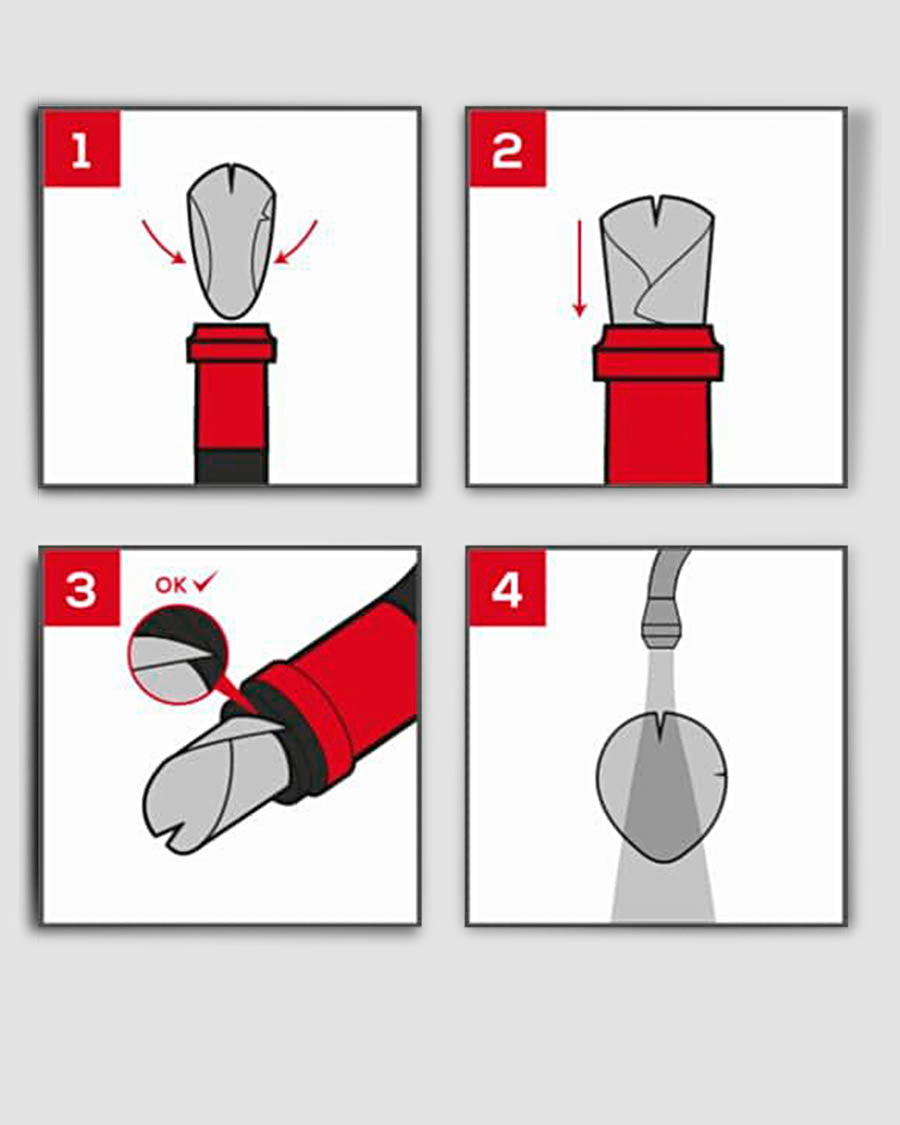 1

2

3

OK ✓

4