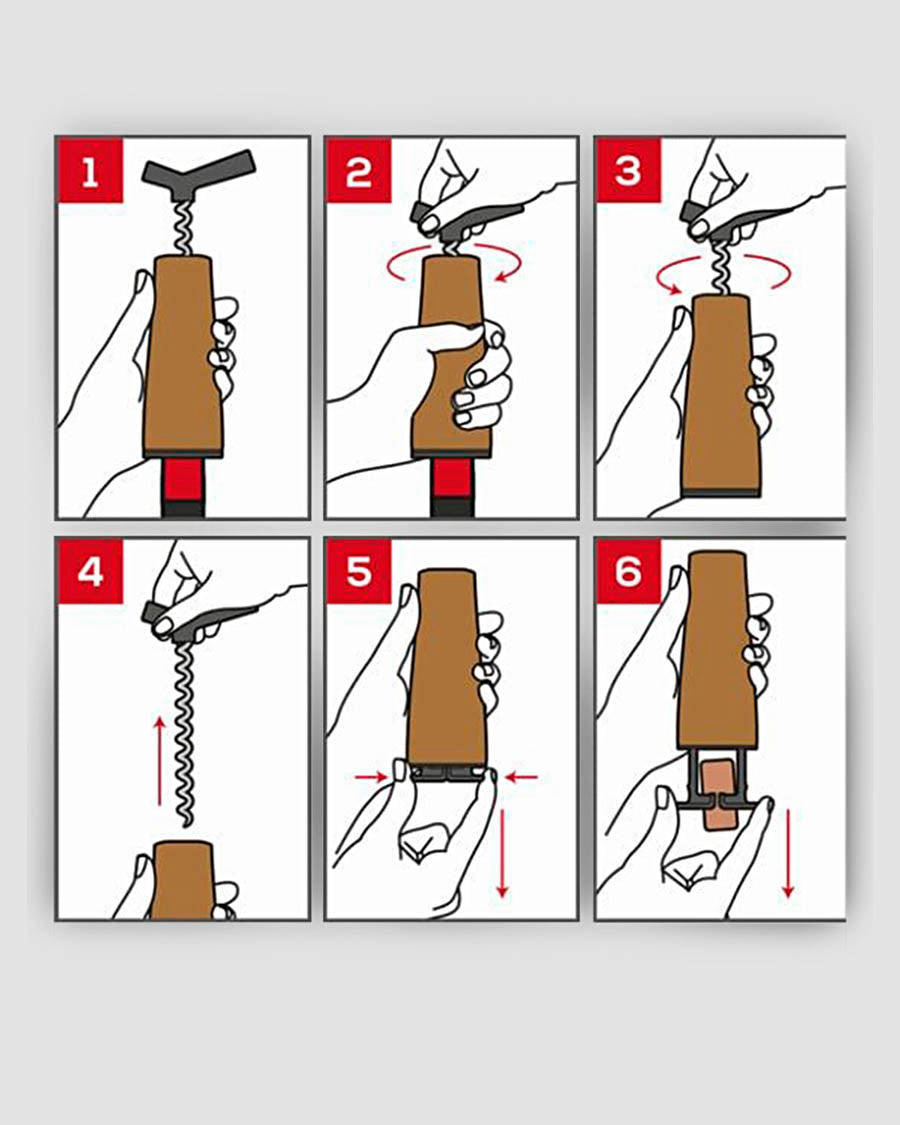 1

2

3

4

5

6